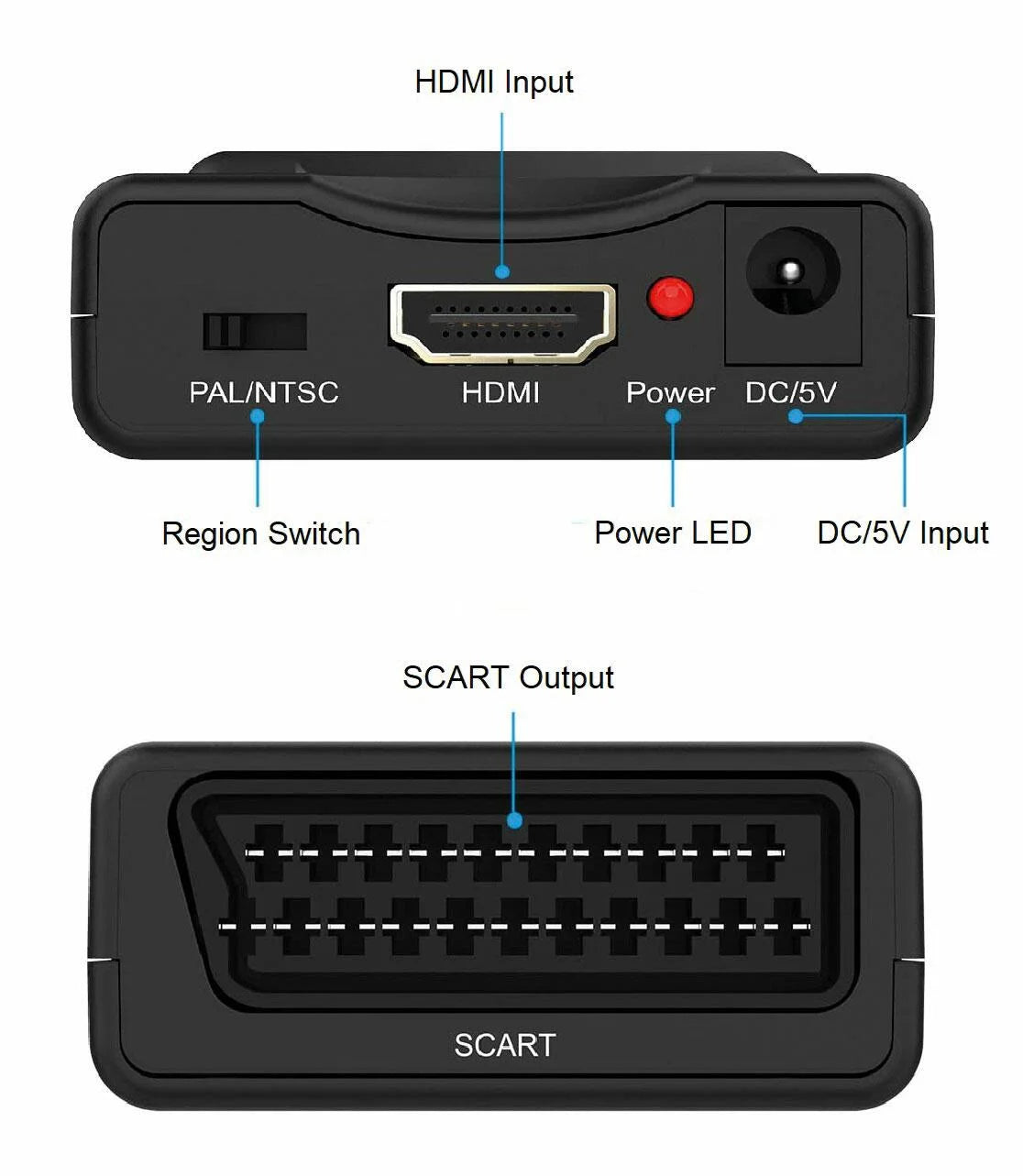 HDMI Input

PAL/NTSC HDMI Power DC/5V

Region Switch

Power LED

DC/5V Input

SCART Output

SCART